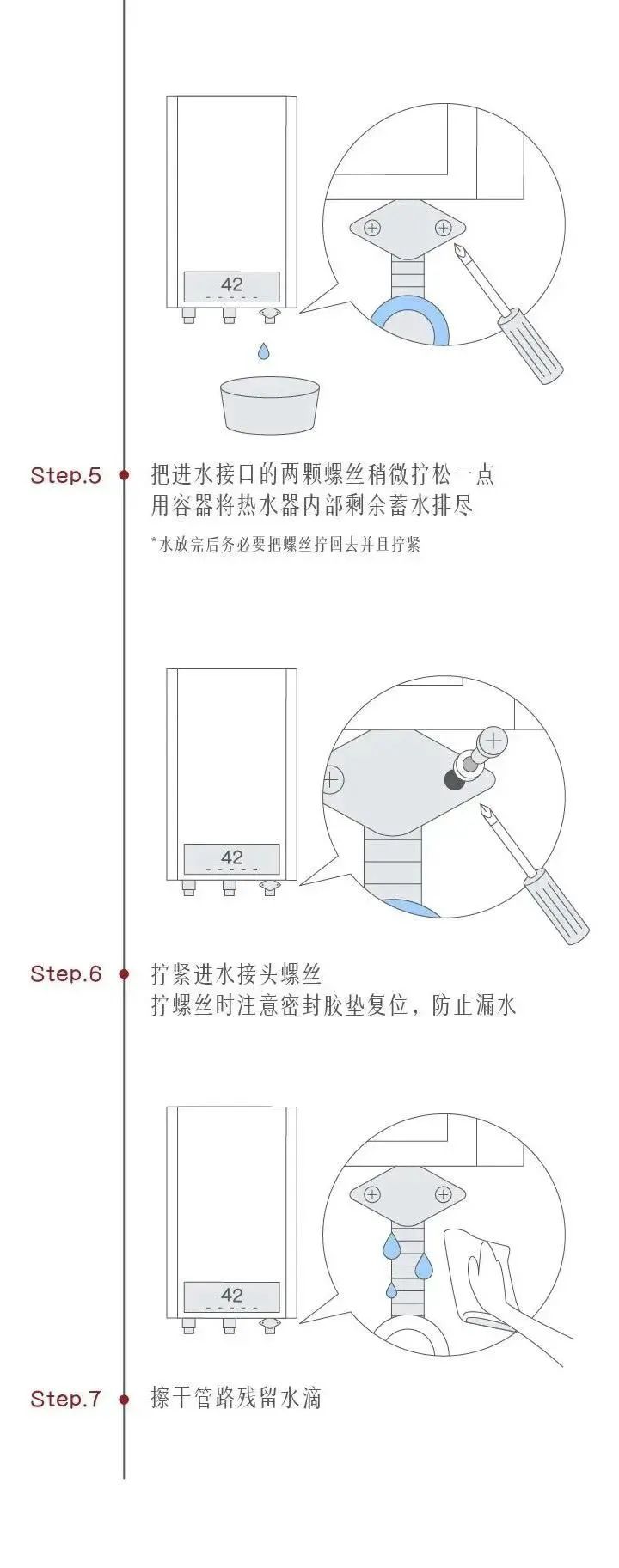 42

Step.5 把进水接口的两颗螺丝稍微拧松一点
用容器将热水器内部剩余蓄水排尽
*水放完后务必要把螺丝拧回去并且拧紧

42

Step.6 拧紧进水接头螺丝
拧螺丝时注意密封胶垫复位，防止漏水

42

Step.7 擦干管路残留水滴